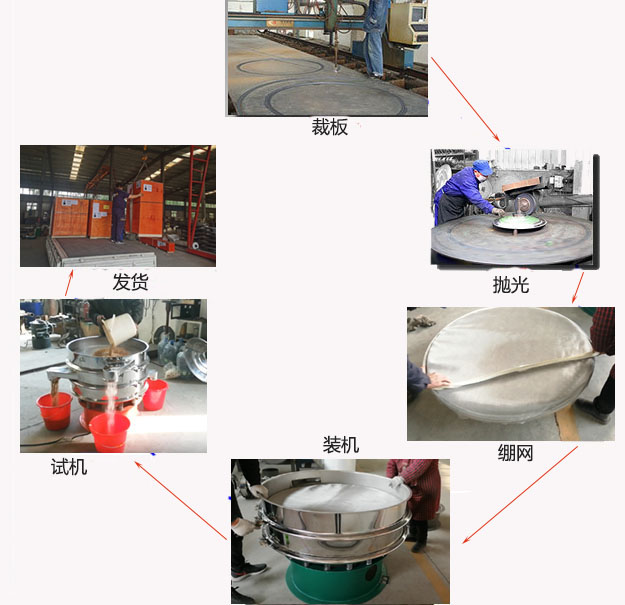 裁板

抛光

绷网

装机

试机

发货